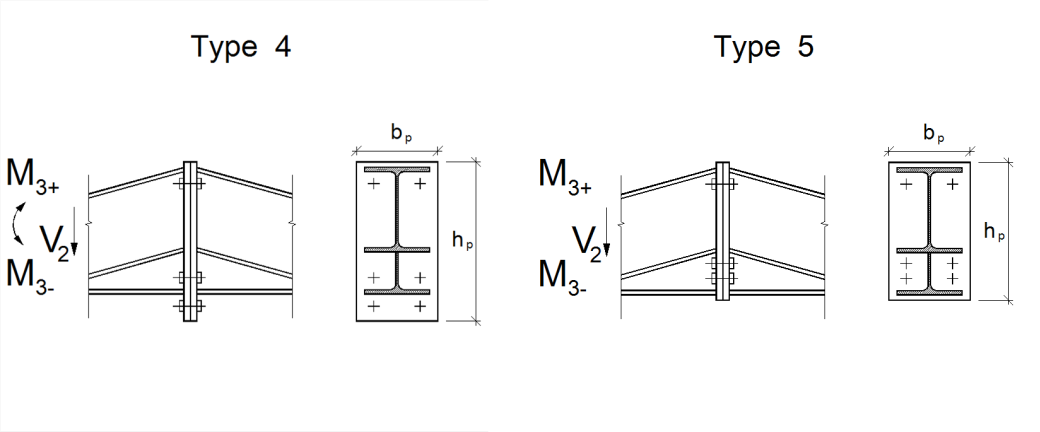 Type 4

$M_{3+}$
$V_2$
$M_{3-}$

$b_p$
$h_p$

Type 5

$M_{3+}$
$V_2$
$M_{3-}$

$b_p$
$h_p$